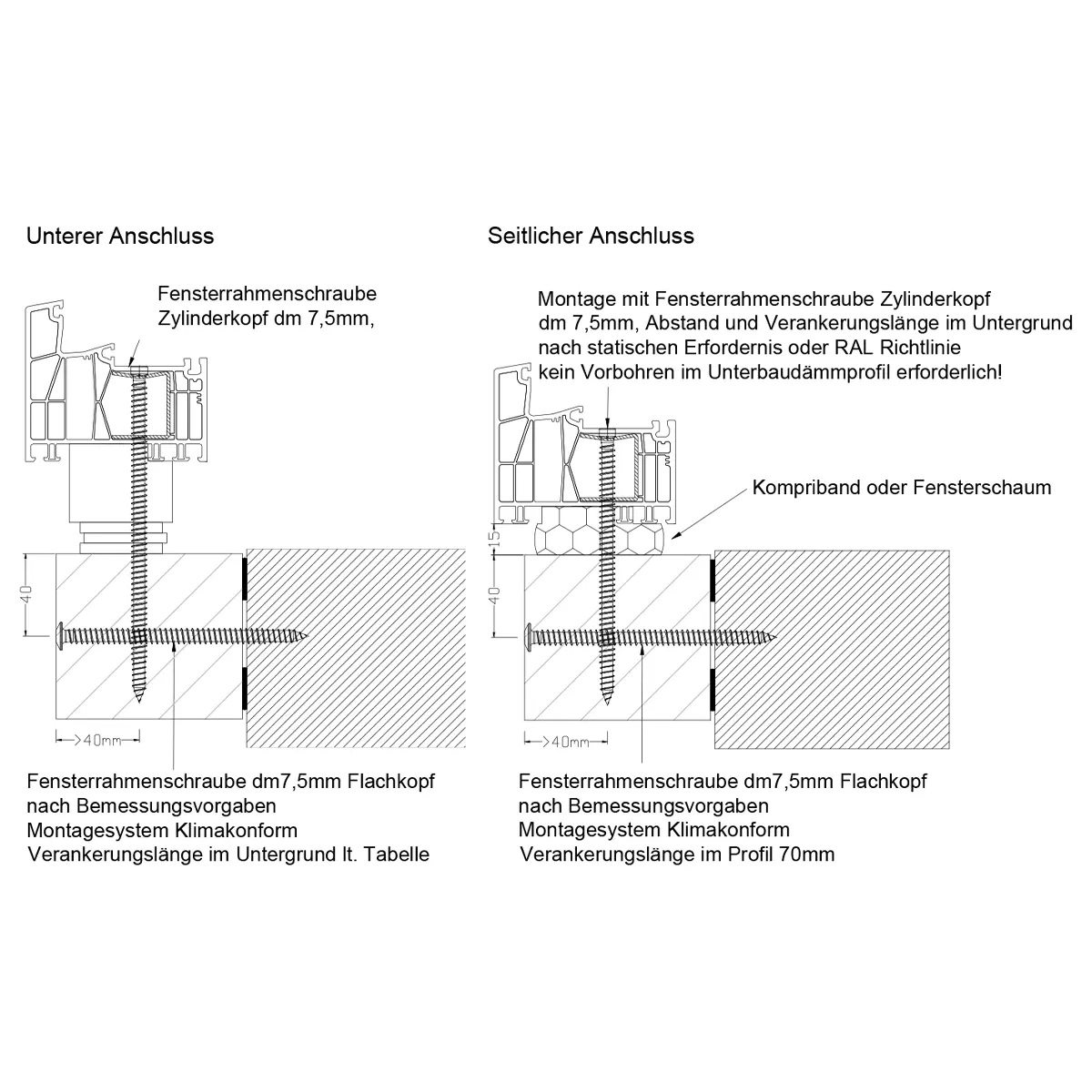 Unterer Anschluss

Fensterrahmenschraube Zylinderkopf dm 7,5mm,

40

>40mm

Fensterrahmenschraube dm7,5mm Flachkopf
nach Bemessungsvorgaben
Montagesystem Klimakonform
Verankerungslänge im Untergrund lt. Tabelle

Seitlicher Anschluss

Montage mit Fensterrahmenschraube Zylinderkopf
dm 7,5mm, Abstand und Verankerungslänge im Untergrund
nach statischen Erfordernis oder RAL Richtlinie
kein Vorbohren im Unterbaudämmprofil erforderlich!

Kompriband oder Fensterschaum

15

40

>40mm

Fensterrahmenschraube dm7,5mm Flachkopf
nach Bemessungsvorgaben
Montagesystem Klimakonform
Verankerungslänge im Profil 70mm